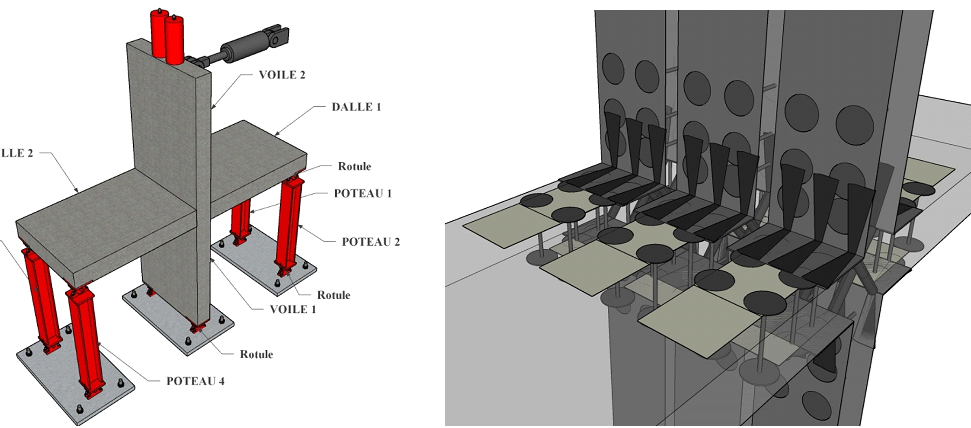 VOILE 2
DALLE 1
LLE 2
Rotule
POTEAU 1
POTEAU 2
Rotule
VOILE 1
Rotule
POTEAU 4